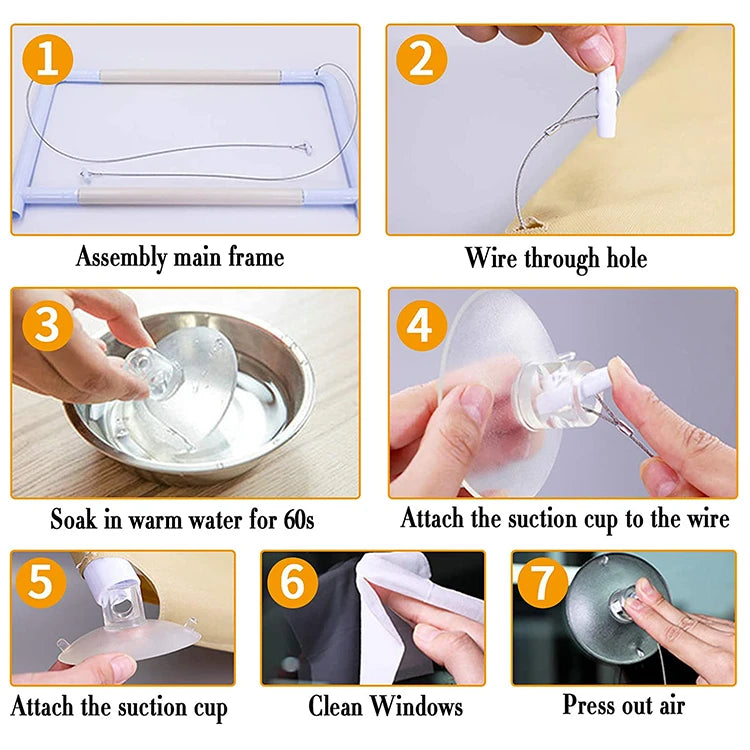 1
Assembly main frame

2
Wire through hole

3
Soak in warm water for 60s

4
Attach the suction cup to the wire

5
Attach the suction cup

6
Clean Windows

7
Press out air